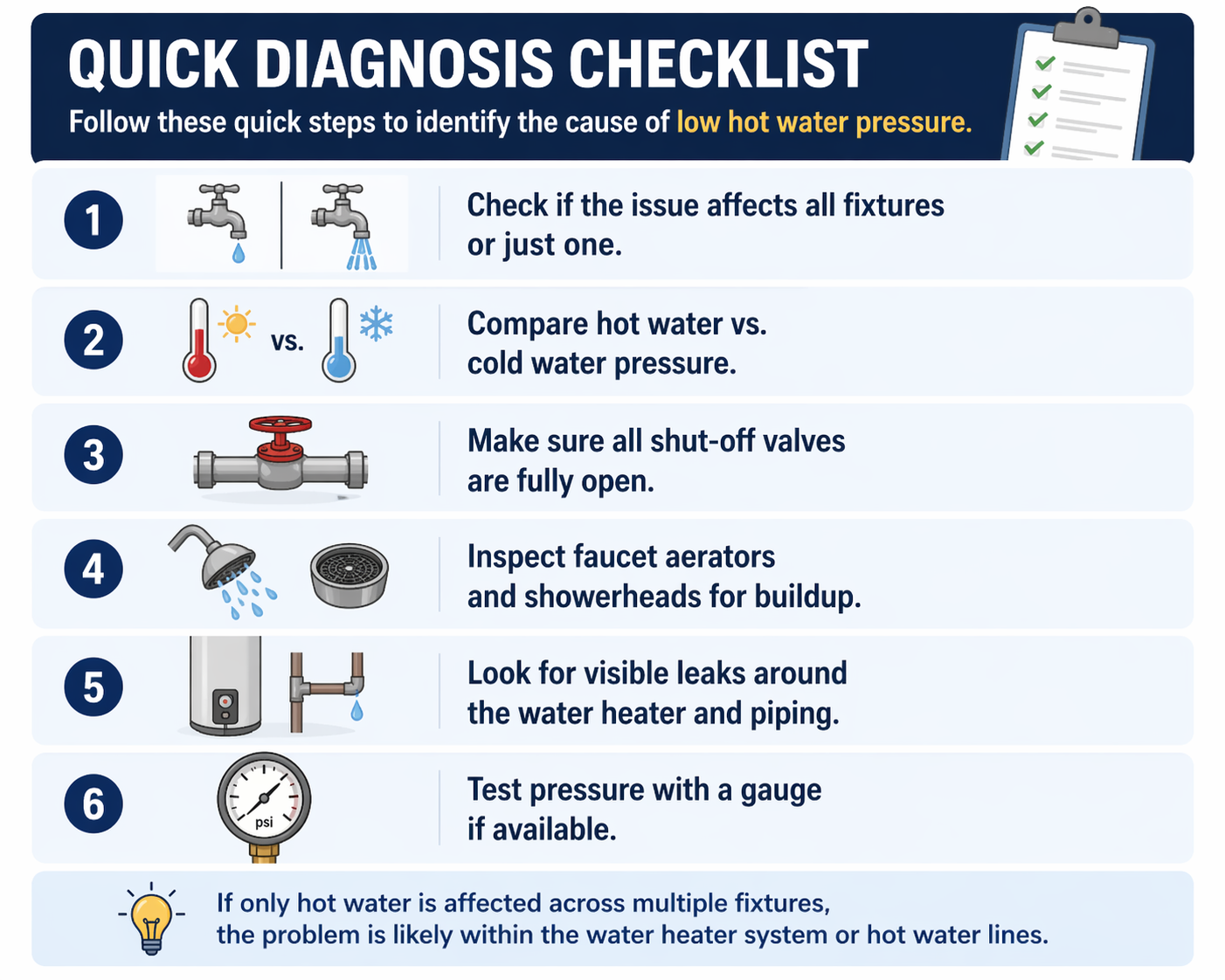 QUICK DIAGNOSIS CHECKLIST
Follow these quick steps to identify the cause of low hot water pressure.

1 Check if the issue affects all fixtures or just one.

2 vs. Compare hot water vs. cold water pressure.

3 Make sure all shut-off valves are fully open.

4 Inspect faucet aerators and showerheads for buildup.

5 Look for visible leaks around the water heater and piping.

6 psi Test pressure with a gauge if available.

If only hot water is affected across multiple fixtures, the problem is likely within the water heater system or hot water lines.